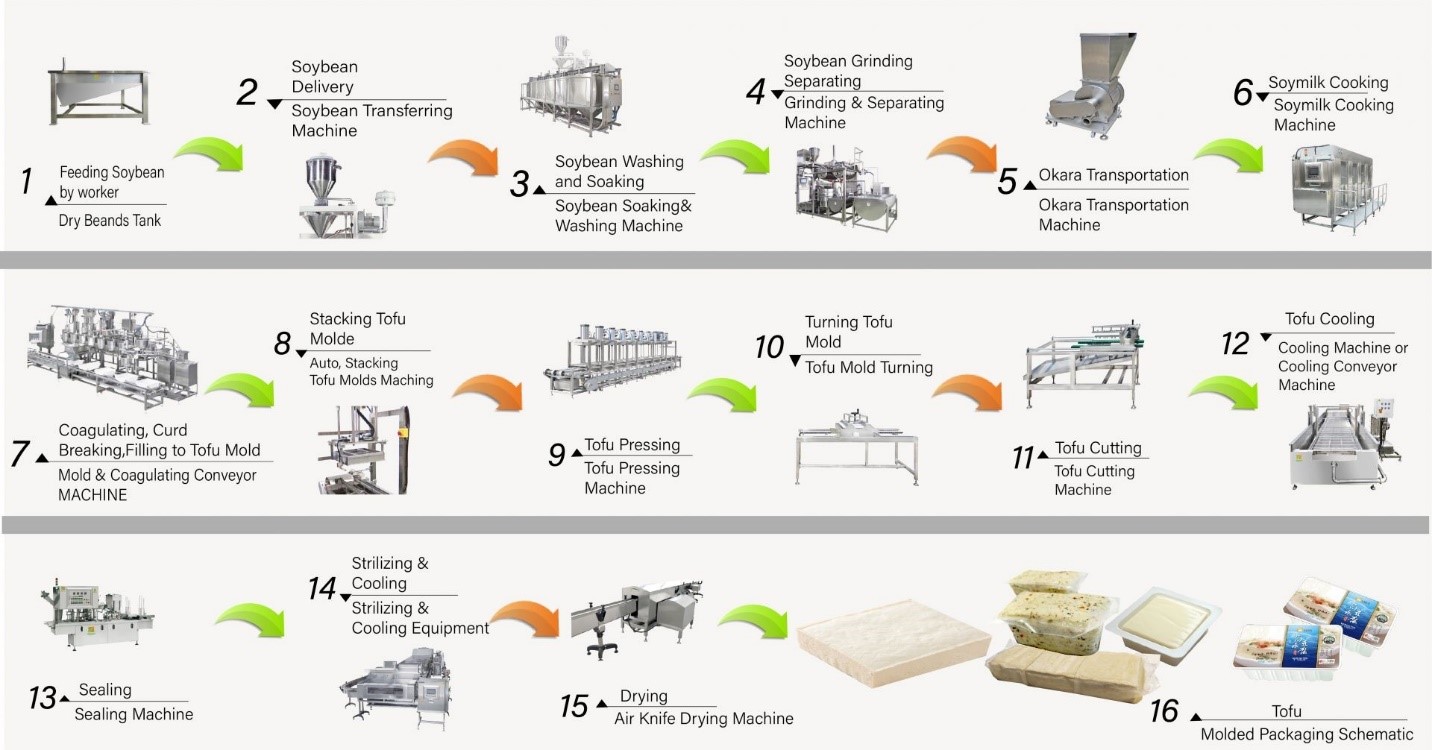 1 Feeding Soybean by worker
Dry Beands Tank

2 Soybean Delivery
Soybean Transferring Machine

3 Soybean Washing and Soaking
Soybean Soaking& Washing Machine

4 Soybean Grinding Separating
Grinding & Separating Machine

5 Okara Transportation
Okara Transportation Machine

6 Soymilk Cooking
Soymilk Cooking Machine

7 Coagulating, Curd Breaking,Filling to Tofu Mold
Mold & Coagulating Conveyor MACHINE

8 Stacking Tofu Molde
Auto, Stacking Tofu Molds Maching

9 Tofu Pressing
Tofu Pressing Machine

10 Turning Tofu Mold
Tofu Mold Turning

11 Tofu Cutting
Tofu Cutting Machine

12 Tofu Cooling
Cooling Machine or Cooling Conveyor Machine

13 Sealing
Sealing Machine

14 Strilizing & Cooling
Strilizing & Cooling Equipment

15 Drying
Air Knife Drying Machine

16 Tofu
Molded Packaging Schematic